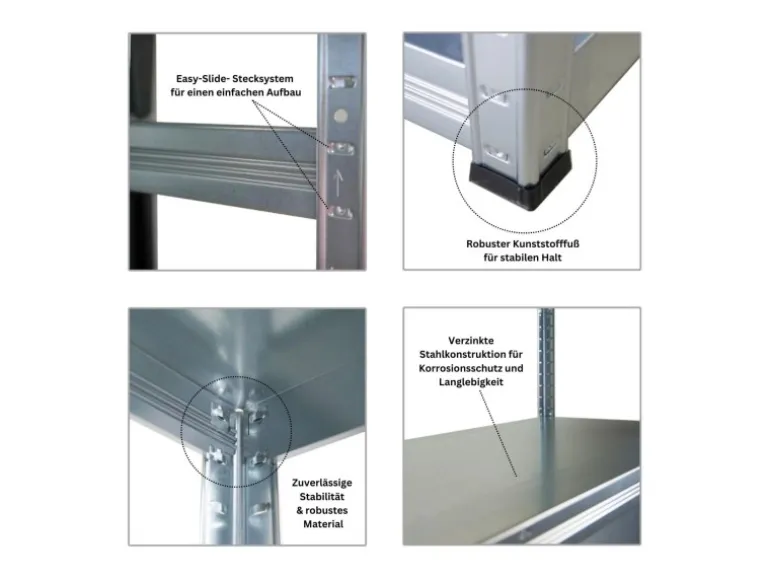 Easy-Slide- Stecksystem für einen einfachen Aufbau

Robuster Kunststofffuß für stabilen Halt

Zuverlässige Stabilität & robustes Material

Verzinkte Stahlkonstruktion für Korrosionsschutz und Langlebigkeit