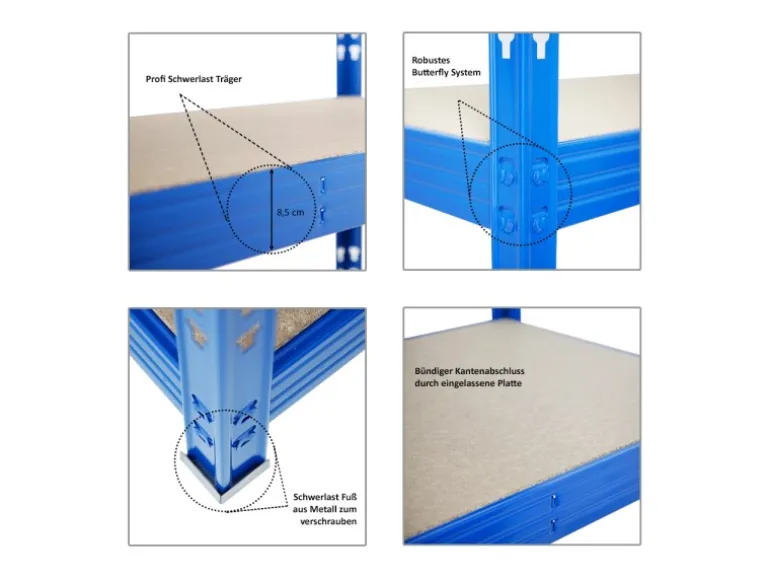 Profi Schwerlast Träger

8,5 cm

Robustes
Butterfly System

Schwerlast Fuß
aus Metall zum
verschrauben

Bündiger Kantenabschluss
durch eingelassene Platte