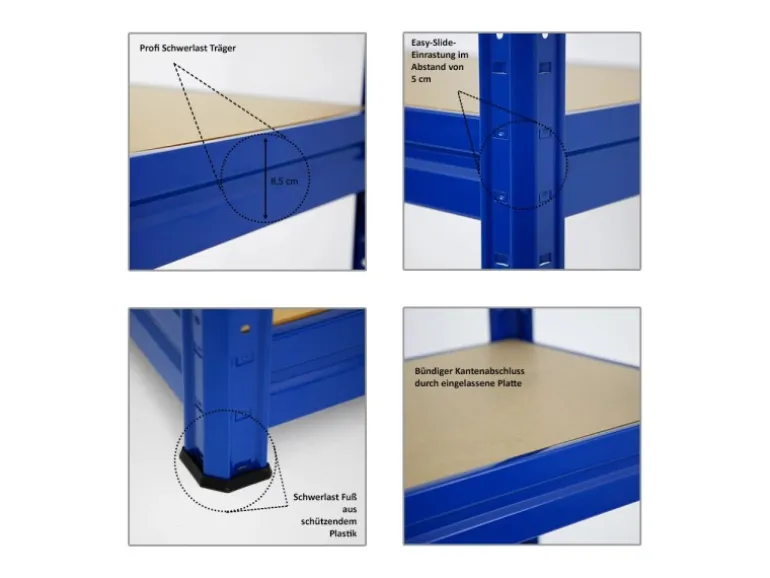 Profi Schwerlast Träger

8,5 cm

Easy-Slide-Einrastung im Abstand von 5 cm

Schwerlast Fuß aus schützendem Plastik

Bündiger Kantenabschluss durch eingelassene Platte