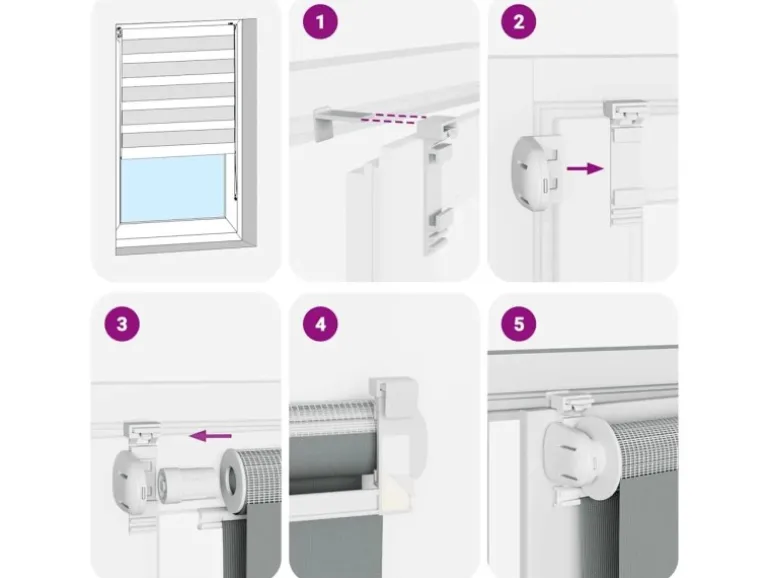 1

2

3

4

5